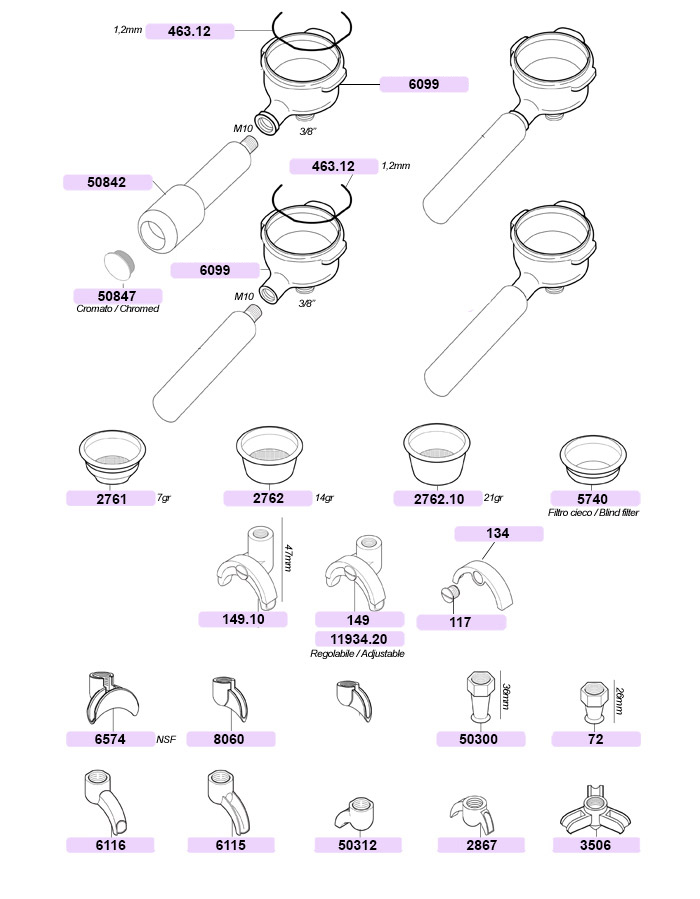 1,2mm 463.12

6099

M10

3/8"

50842

463.12 1,2mm

6099

50847
Cromato / Chromed

M10

3/8"

2761 7gr

2762 14gr

2762.10 21gr

5740
Filtro cieco / Blind filter

47mm

149.10

149

11934.20
Regolabile / Adjustable

134

117

6574 NSF

8060

36mm

50300

26mm

72

6116

6115

50312

2867

3506